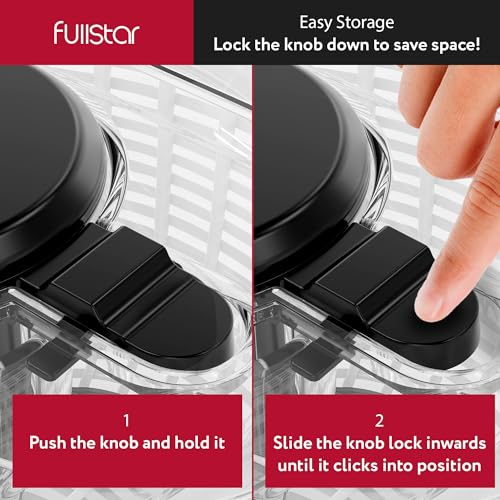 fullstar

Easy Storage
Lock the knob down to save space!

1
Push the knob and hold it

2
Slide the knob lock inwards until it clicks into position